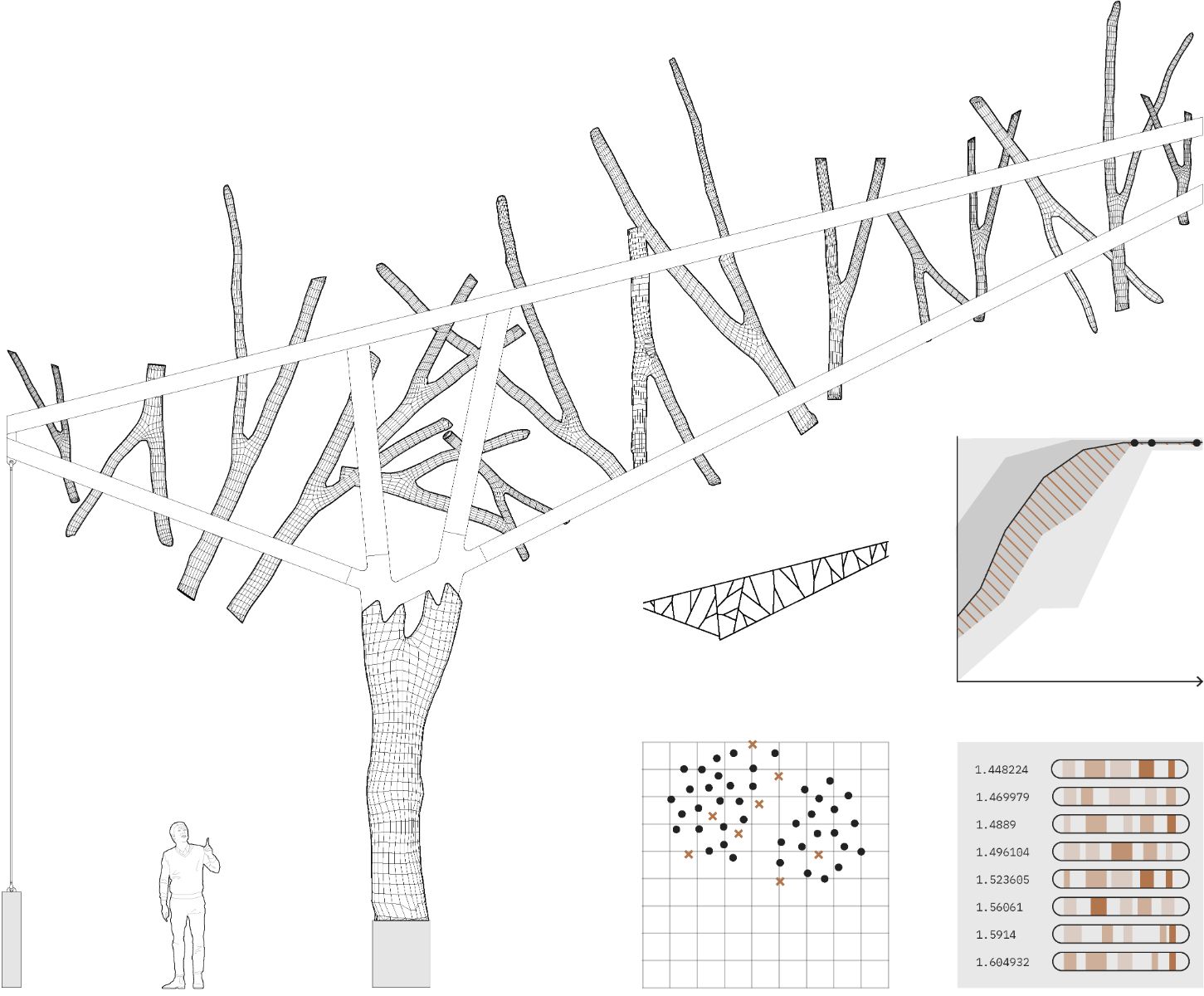 1.448224
1.469979
1.4889
1.496104
1.523605
1.56061
1.5914
1.604932